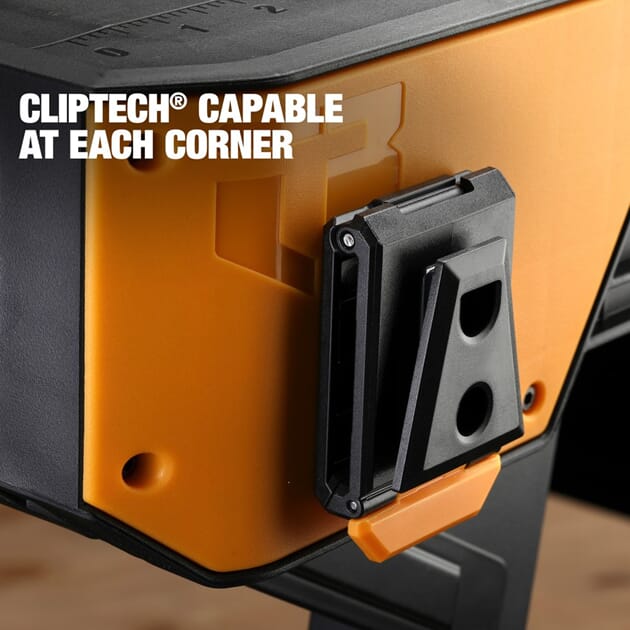 0 1 2

CLIPTECH® CAPABLE AT EACH CORNER